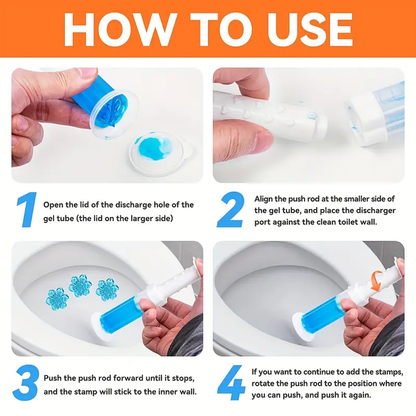 HOW TO USE

1 Open the lid of the discharge hole of the gel tube (the lid on the larger side)

2 Align the push rod at the smaller side of the gel tube, and place the discharger port against the clean toilet wall.

3 Push the push rod forward until it stops, and the stamp will stick to the inner wall.

4 If you want to continue to add the stamps, rotate the push rod to the position where you can push, and push it again.